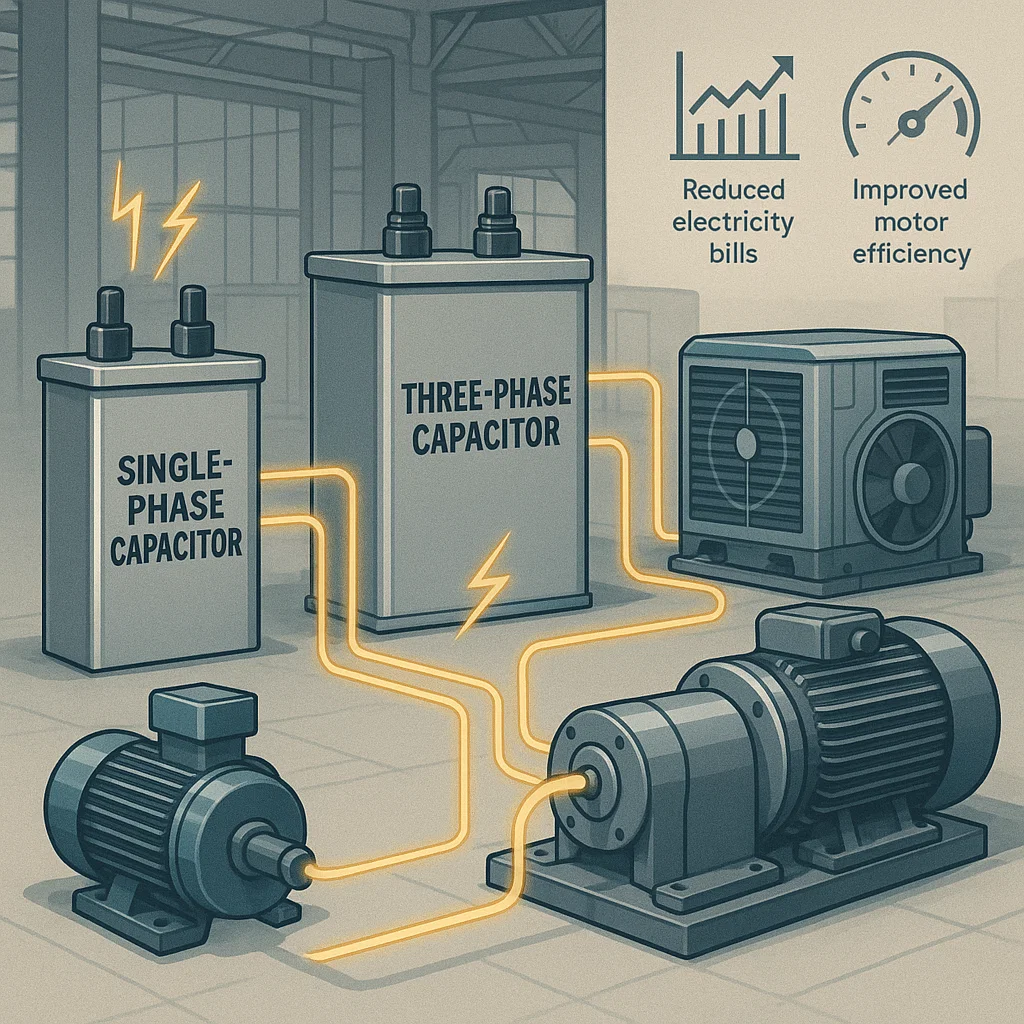 Reduced electricity bills

Improved motor efficiency

THREE-PHASE CAPACITOR

SINGLE-PHASE CAPACITOR