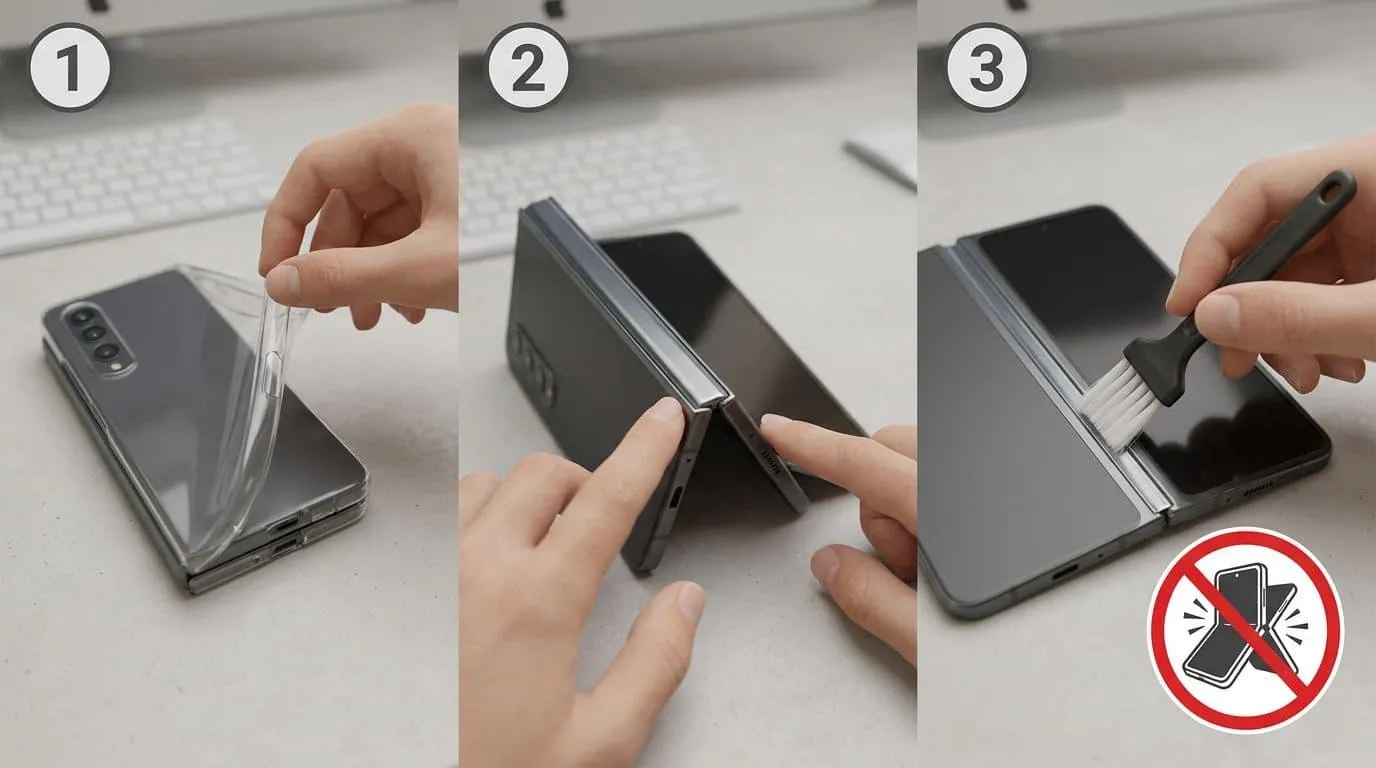 1

2

3